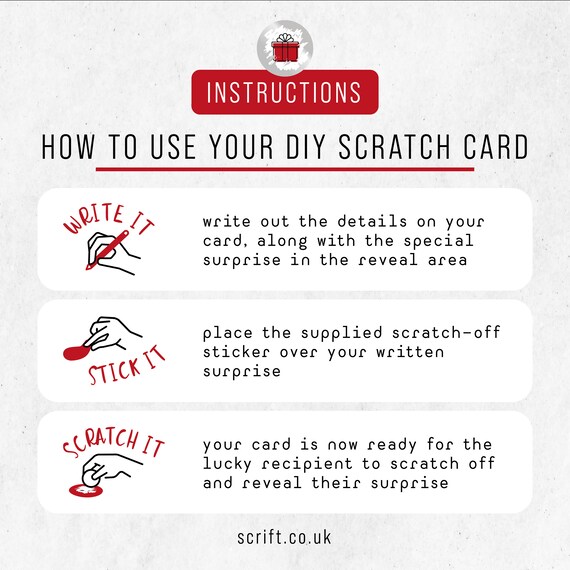 INSTRUCTIONS

HOW TO USE YOUR DIY SCRATCH CARD

WRITE IT

write out the details on your card, along with the special surprise in the reveal area

STICK IT

place the supplied scratch-off sticker over your written surprise

SCRATCH IT

your card is now ready for the lucky recipient to scratch off and reveal their surprise

scrift.co.uk